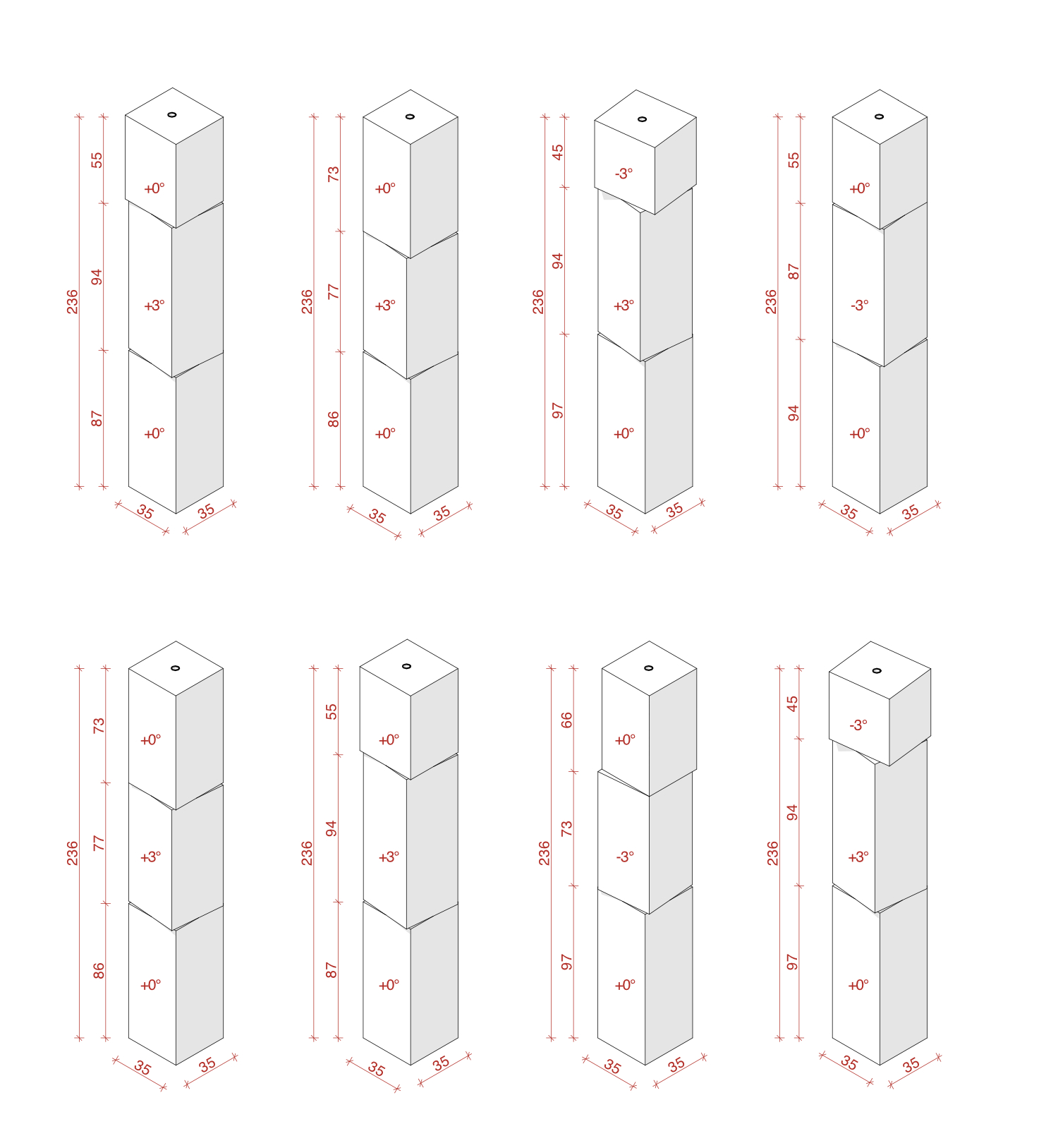 236
55
94
87
+0°
+3°
+0°
35
35

236
73
77
86
+0°
+3°
+0°
35
35

236
45
94
97
-3°
+3°
+0°
35
35

236
55
87
94
+0°
-3°
+0°
35
35

236
73
77
86
+0°
+3°
+0°
35
35

236
55
94
87
+0°
+3°
+0°
35
35

236
66
73
97
+0°
-3°
+0°
35
35

236
45
94
97
-3°
+3°
+0°
35
35